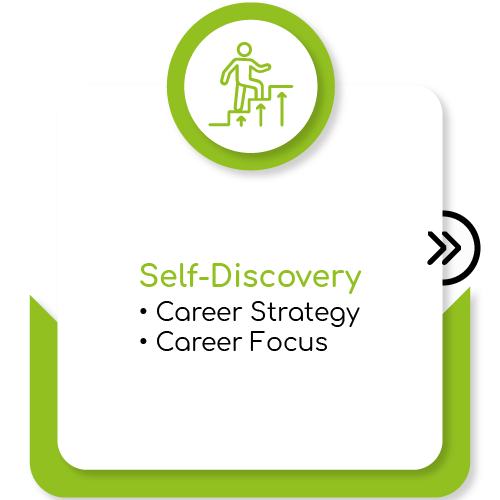 Self-Discovery
• Career Strategy
• Career Focus