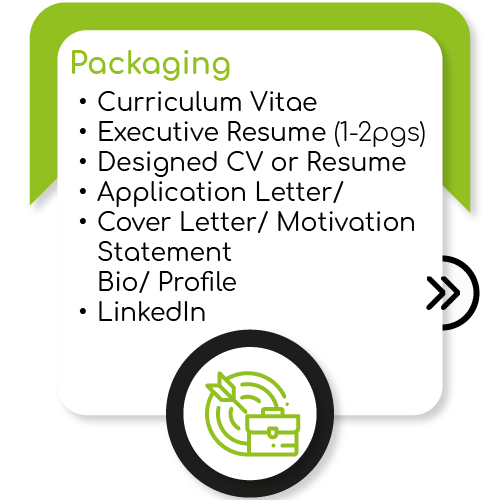 Packaging

• Curriculum Vitae
• Executive Resume (1-2pgs)
• Designed CV or Resume
• Application Letter/
• Cover Letter/ Motivation Statement
Bio/ Profile
• LinkedIn