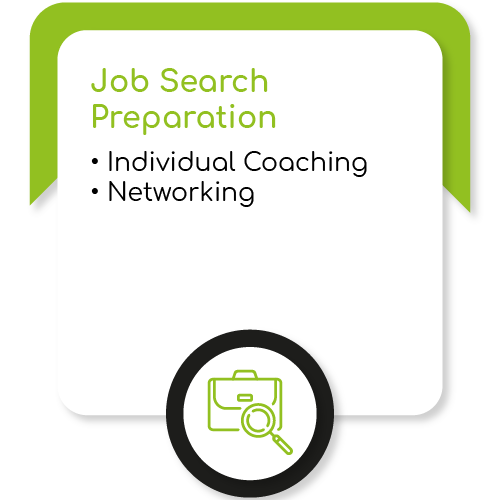 Job Search Preparation

• Individual Coaching
• Networking